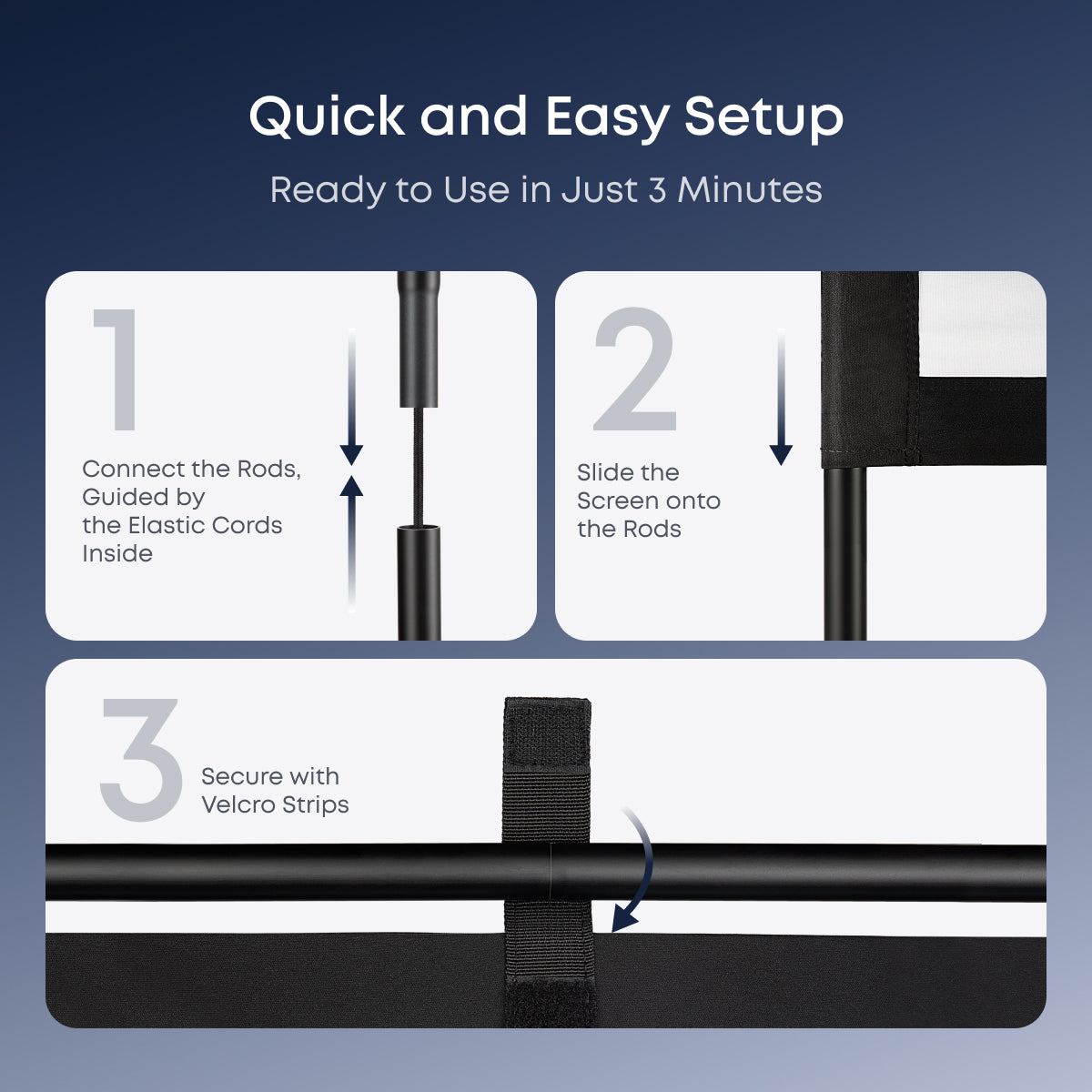 Quick and Easy Setup

Ready to Use in Just 3 Minutes

1

Connect the Rods, Guided by the Elastic Cords Inside

2

Slide the Screen onto the Rods

3

Secure with Velcro Strips